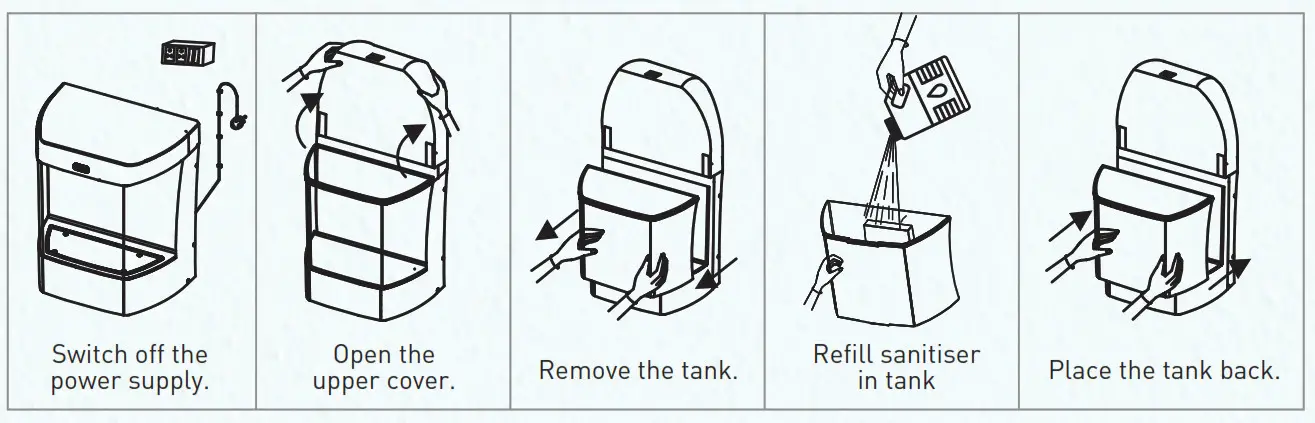 Switch off the power supply.

Open the upper cover.

Remove the tank.

Refill sanitiser in tank

Place the tank back.