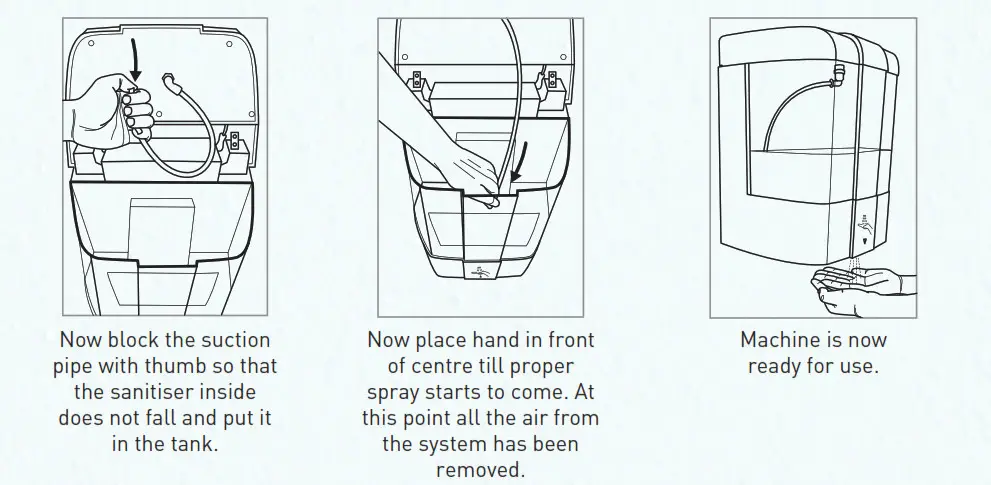 Now block the suction pipe with thumb so that the sanitiser inside does not fall and put it in the tank.

Now place hand in front of centre till proper spray starts to come. At this point all the air from the system has been removed.

Machine is now ready for use.