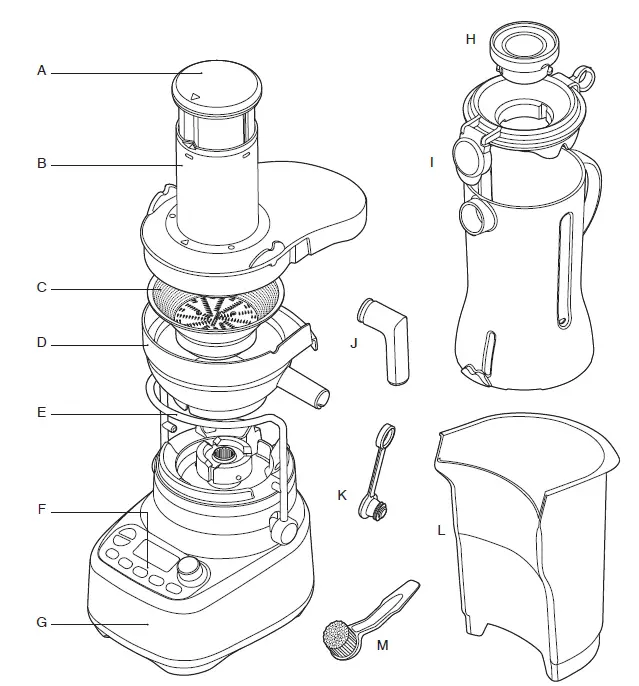 A
B
C
D
E
F
G
H
I
J
K
L
M