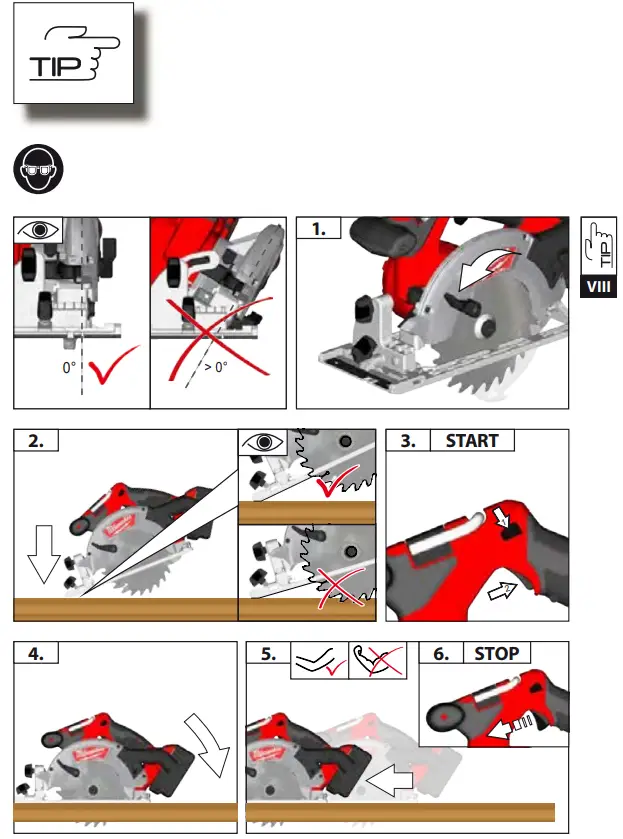 TIP

0°

> 0°

1.

TIP
VIII

2.

3. START

4.

5.

6. STOP