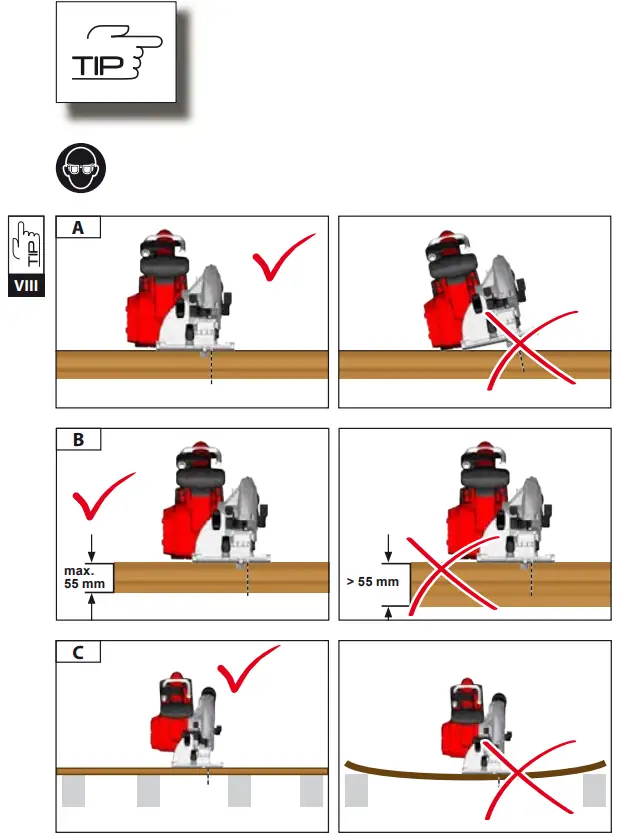 TIP

TIP
VIII

A

B

max.
55 mm

> 55 mm

C