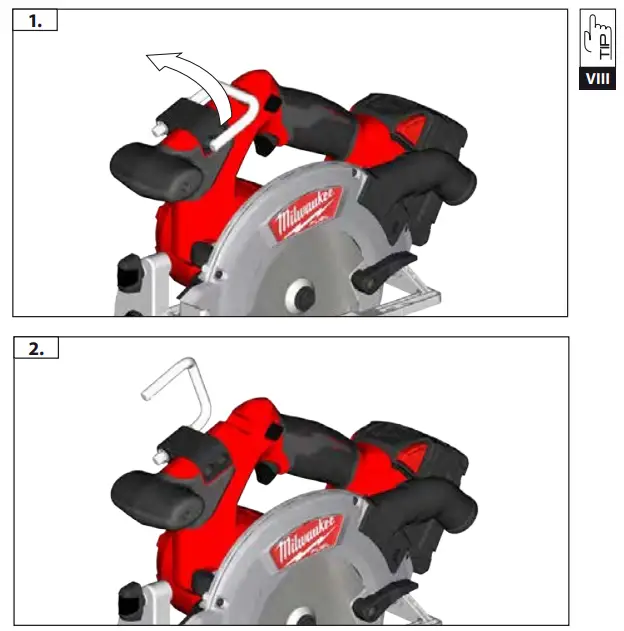 1.

TIP
VIII

Milwaukee

2.

Milwaukee