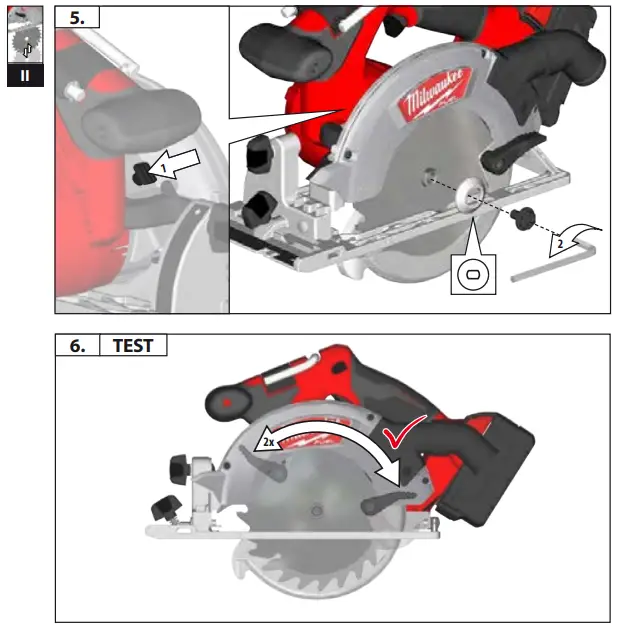 II

5.

1

Milwaukee

2

6. TEST

2x