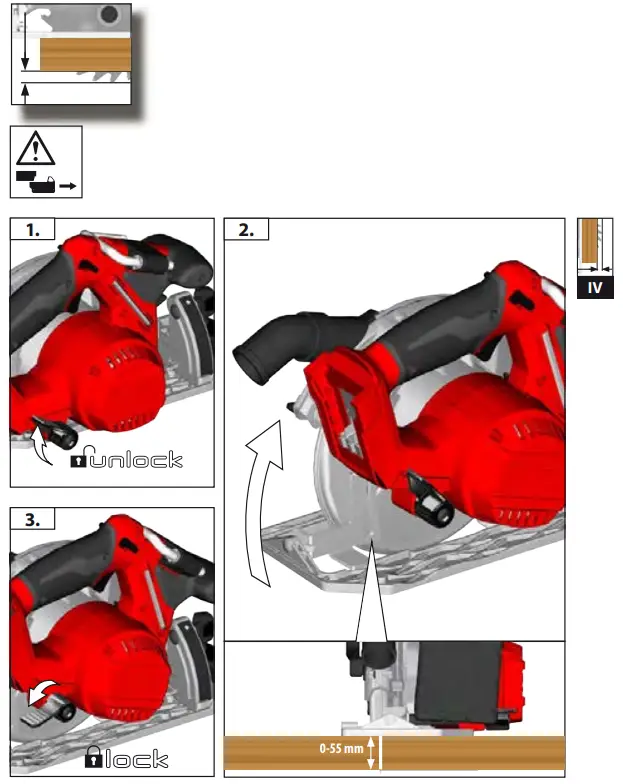 1.

unlock

2.

IV

3.

lock

0-55 mm