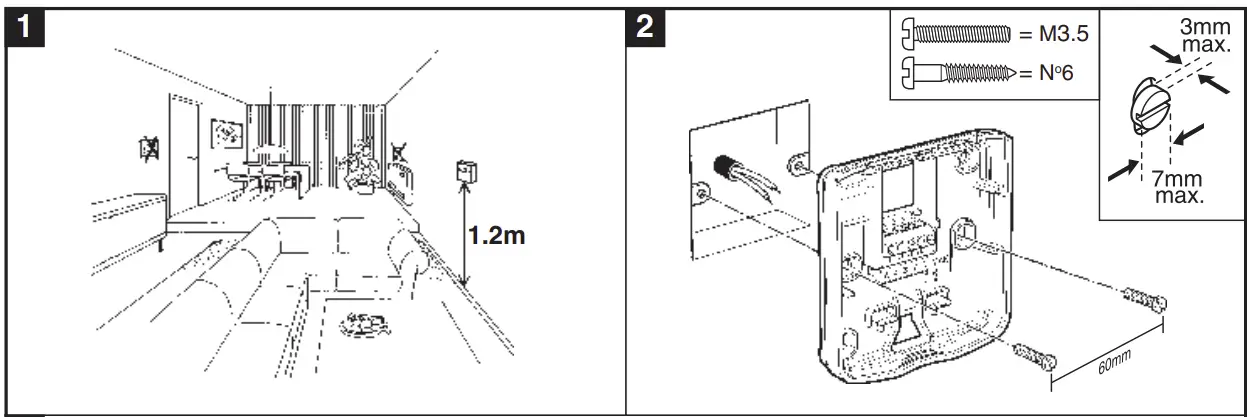 1

1.2m

2

= M3.5

= Nº6

3mm max.

7mm max.

60mm