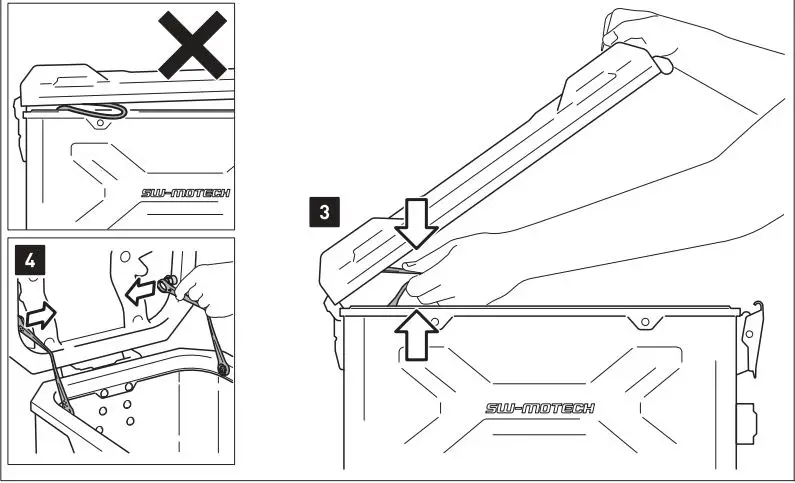 SW-MOTECH

4

3

SW-MOTECH