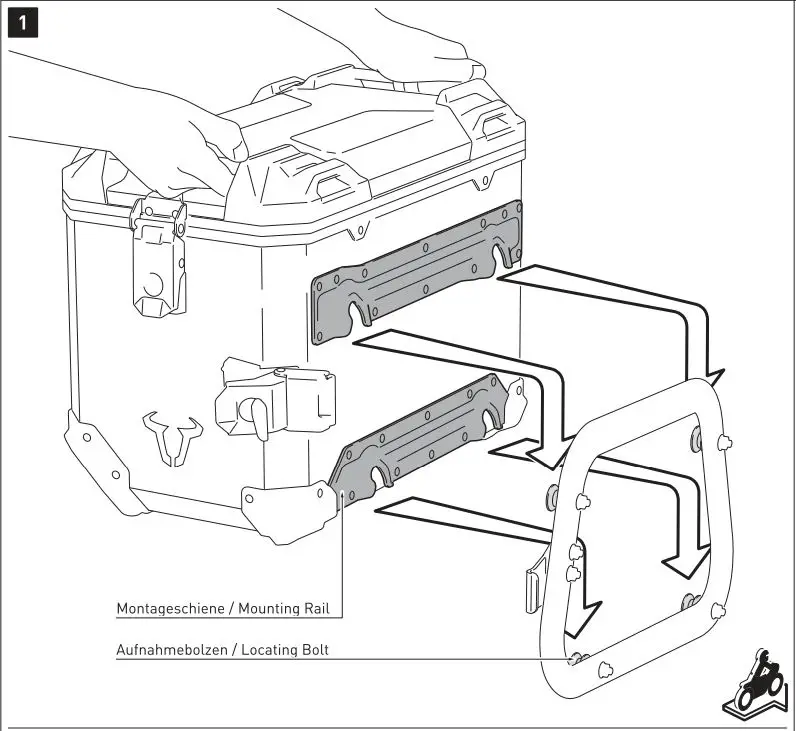 1

Montageschiene / Mounting Rail

Aufnahmebolzen / Locating Bolt