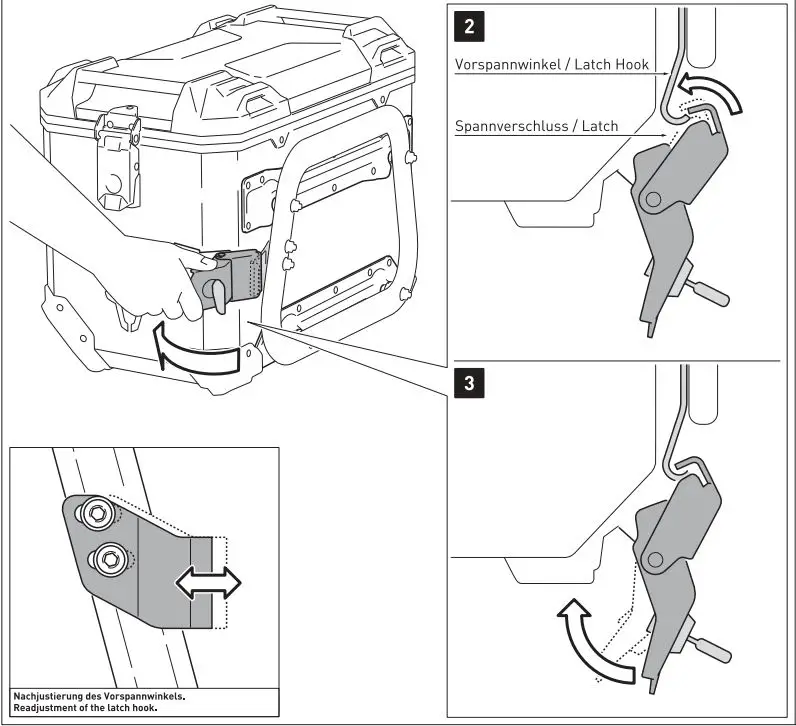 2

Vorspannwinkel / Latch Hook

Spannverschluss / Latch

3

Nachjustierung des Vorspannwinkels.
Readjustment of the latch hook.