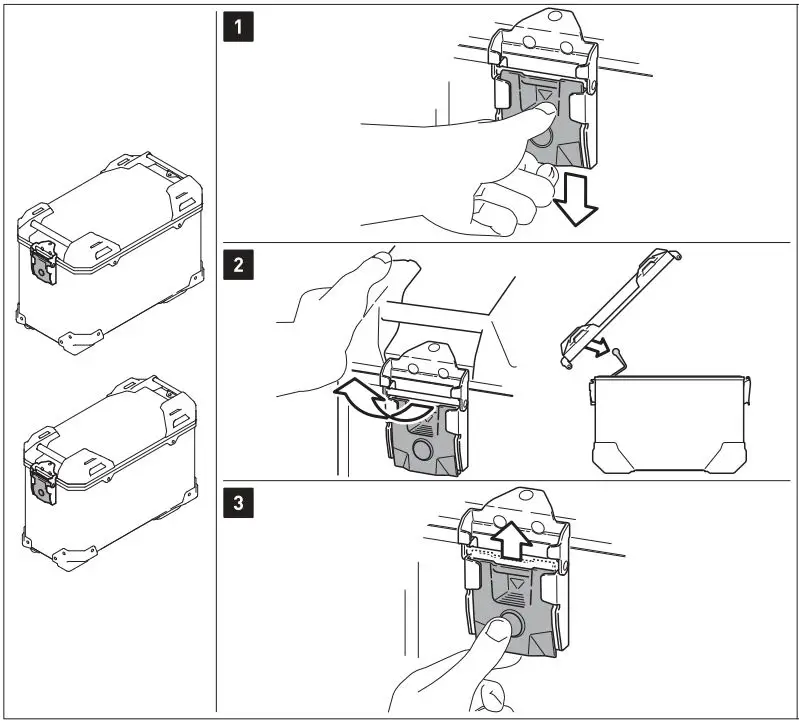 1

2

3