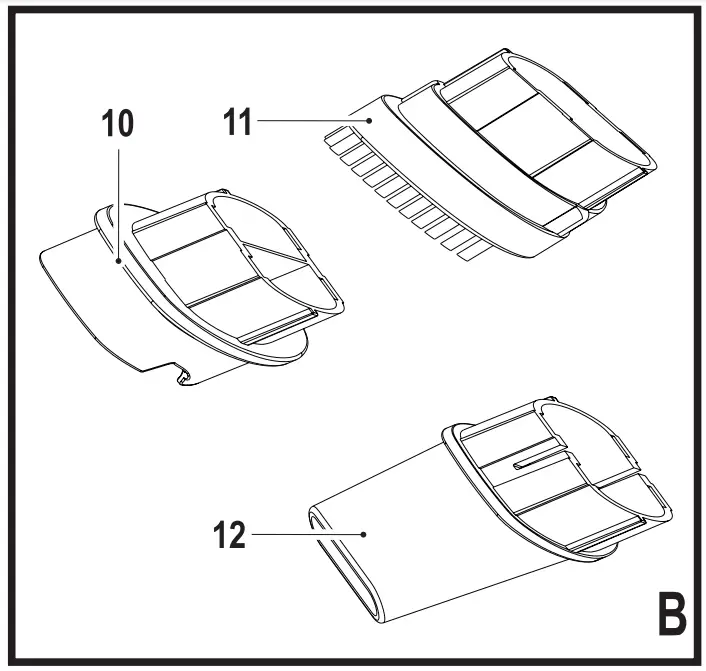 10

11

12

B