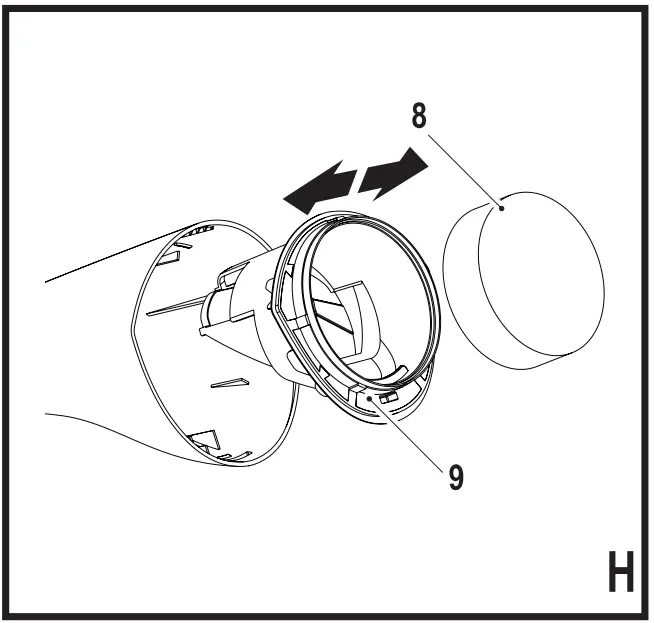 8
9
H