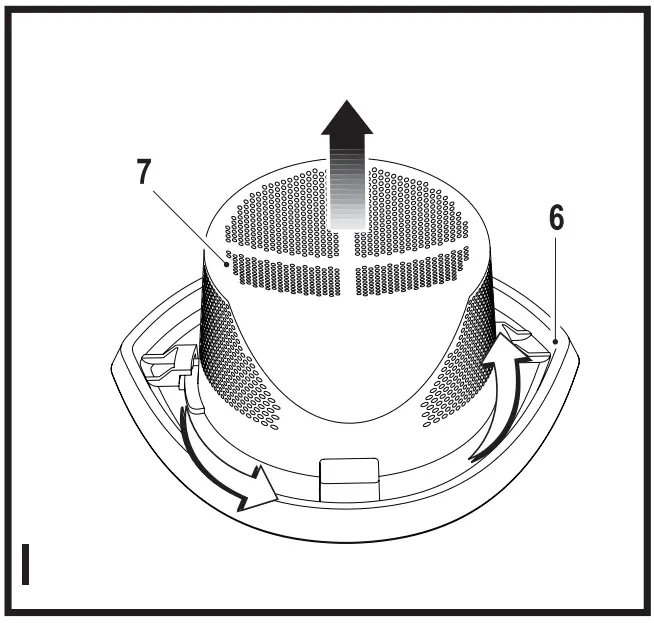 7
6
I