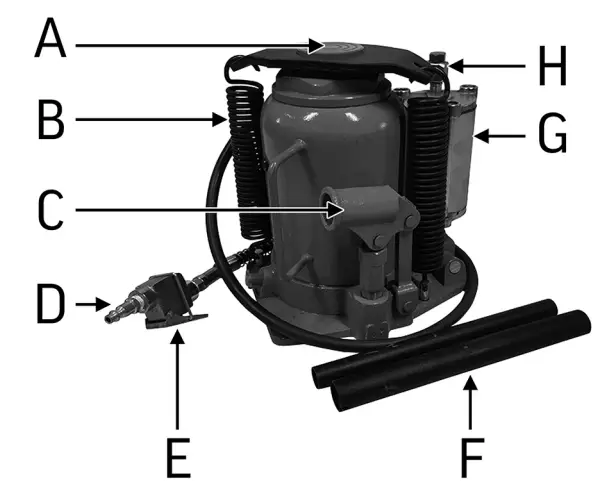 A
H
B
G
C
D
E
F