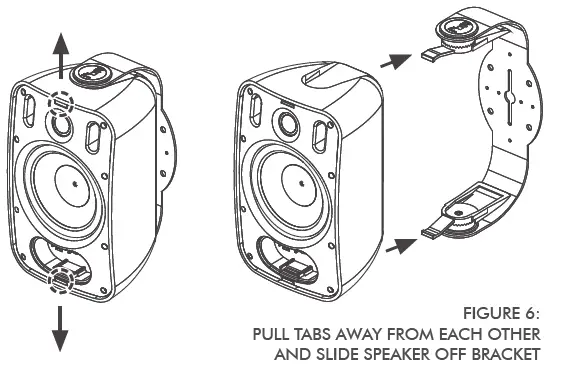 FIGURE 6:
PULL TABS AWAY FROM EACH OTHER AND SLIDE SPEAKER OFF BRACKET