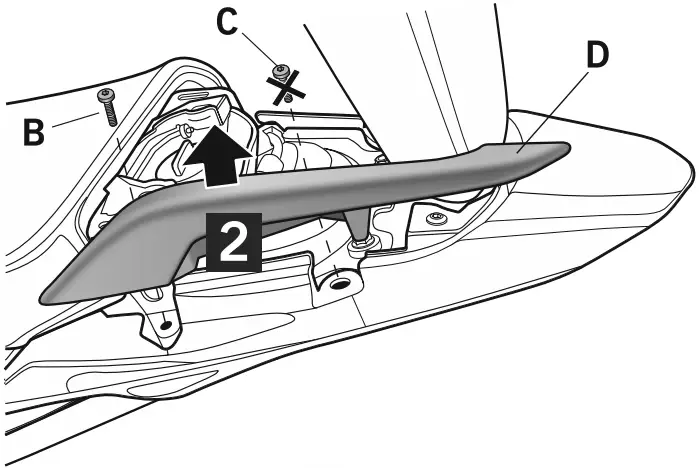 C
D
B
2