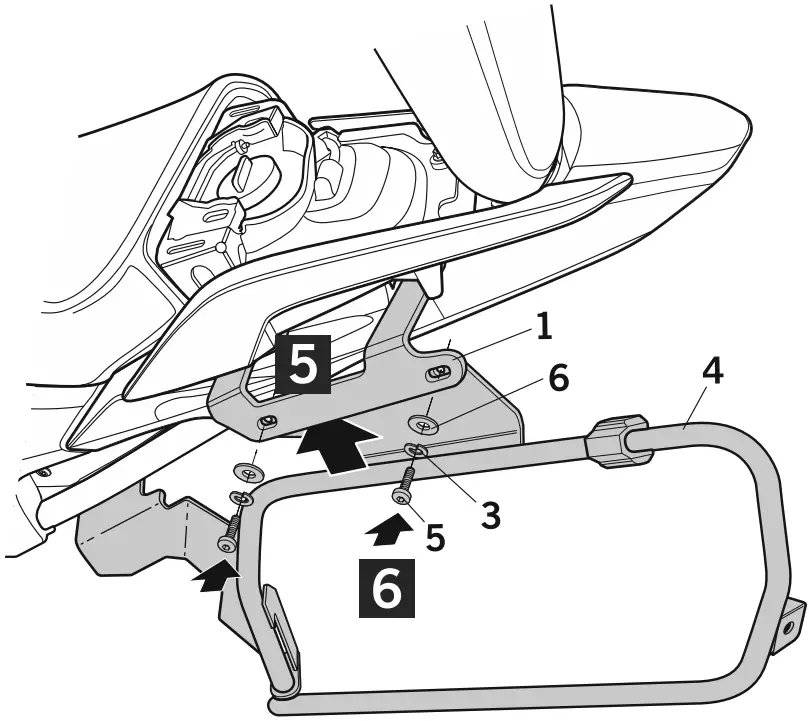 1
5
6
4
3
5
6