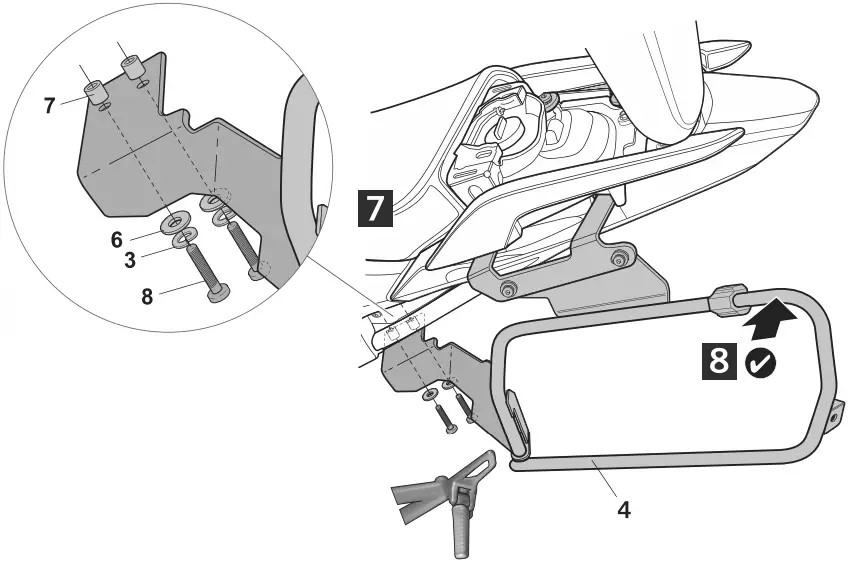 7
6
3
8
7
8
4