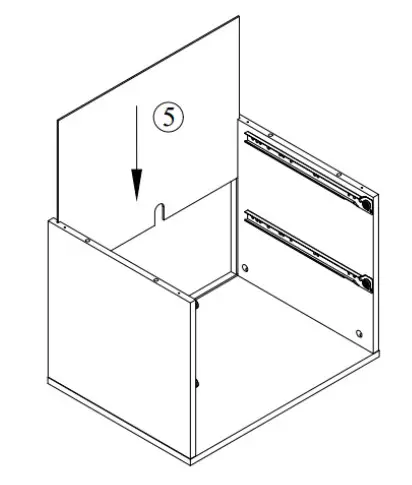 5