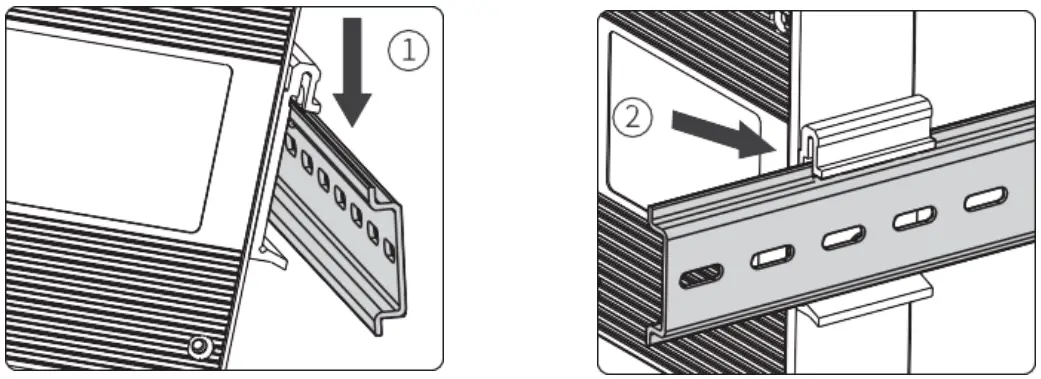 ①

②