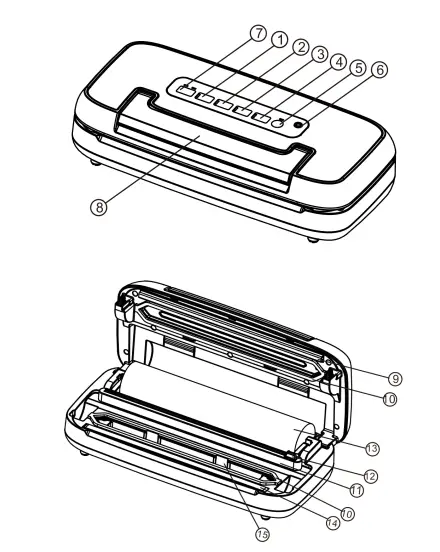 7
1
2
3
4
5
6
8
9
10
13
12
11
10
14
15