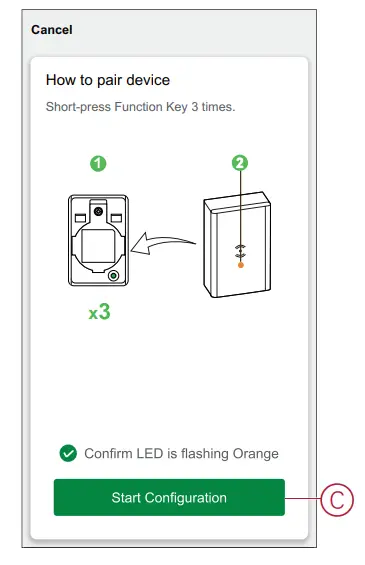 Cancel

How to pair device

Short-press Function Key 3 times.

1

2

x3

Confirm LED is flashing Orange

Start Configuration

C