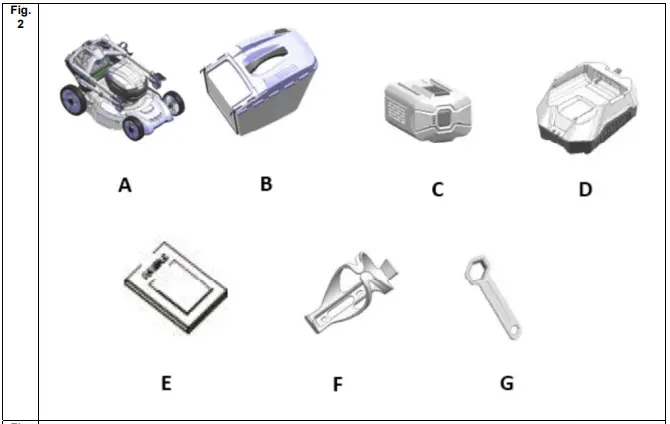 Fig. 2

A B C D

E F G