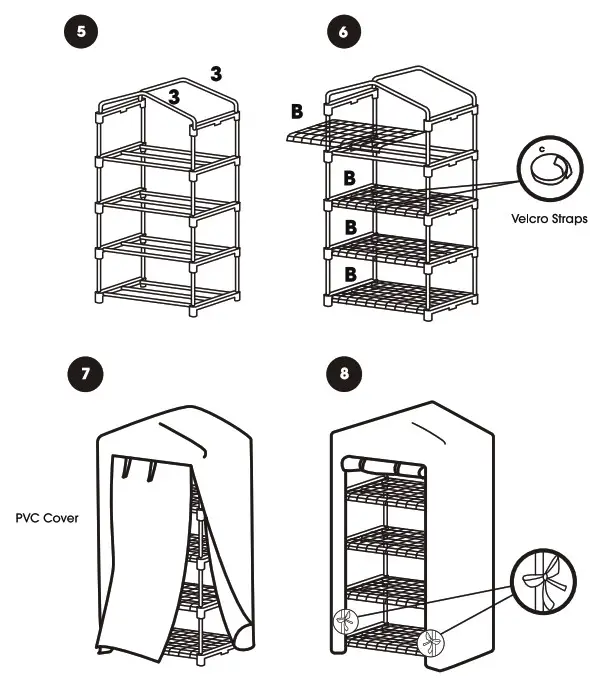 5

3

3

6

B

B

B

B

C

Velcro Straps

7

PVC Cover

8