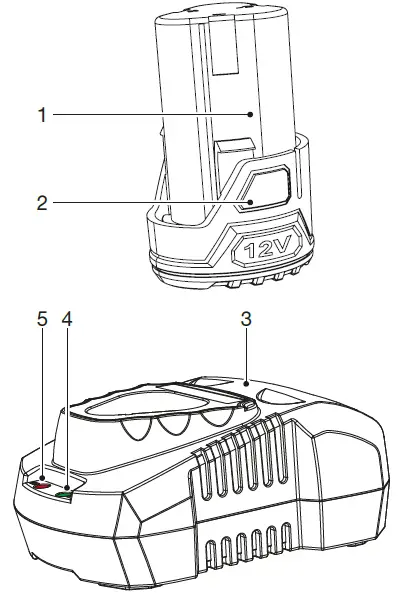 1
2
12V
5
4
3