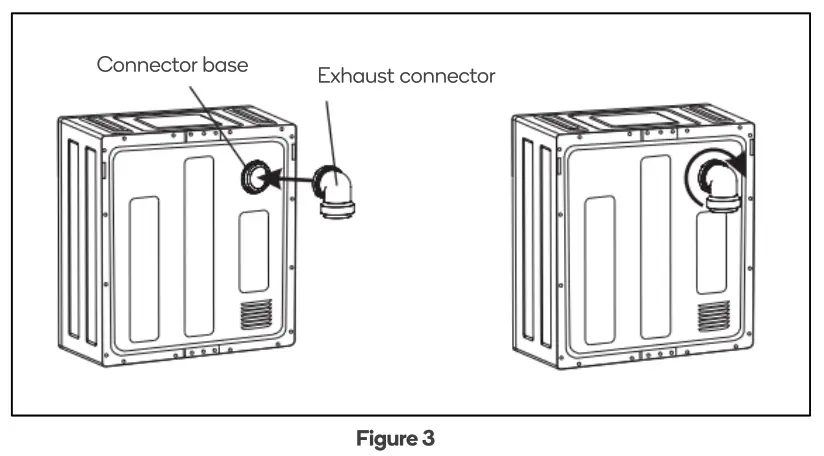 Connector base

Exhaust connector

Figure 3