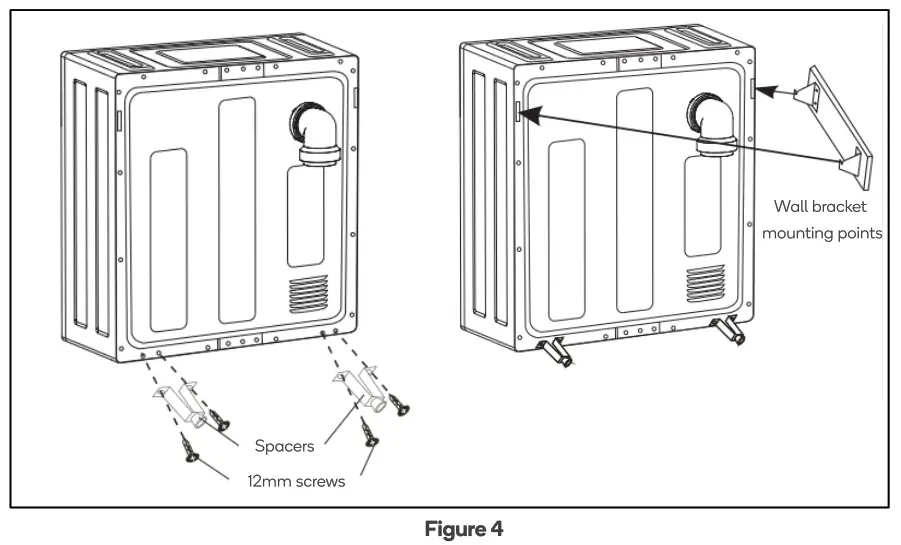 Wall bracket mounting points

Spacers

12mm screws

Figure 4