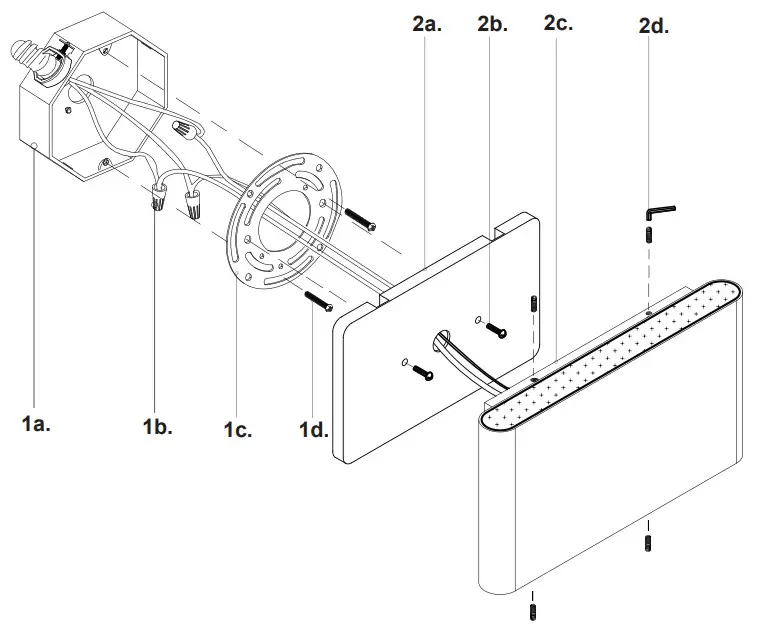 2a.
2b.
2c.
2d.
1a.
1b.
1c.
1d.