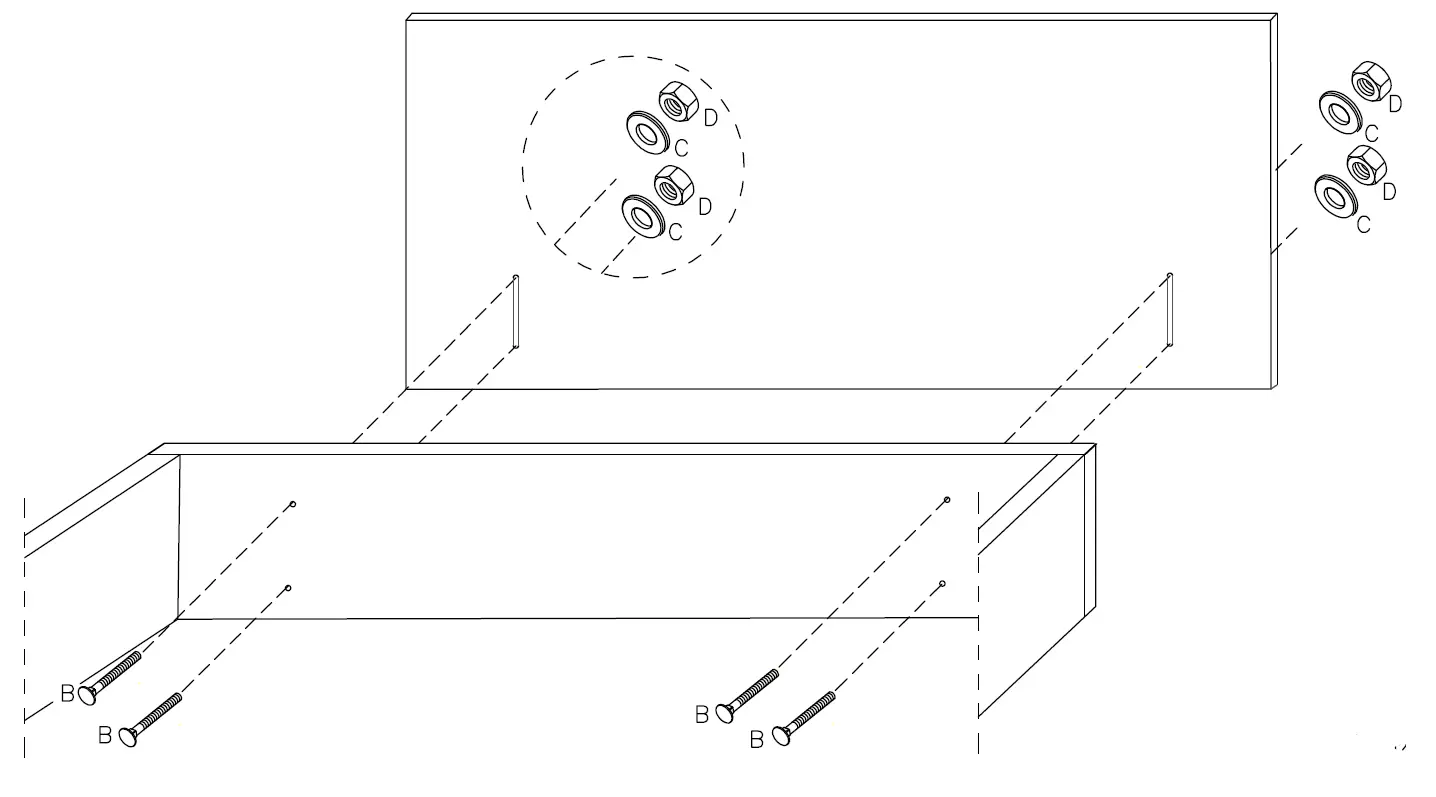 D
C
D
C
D
C
D
C
B
B
B
B