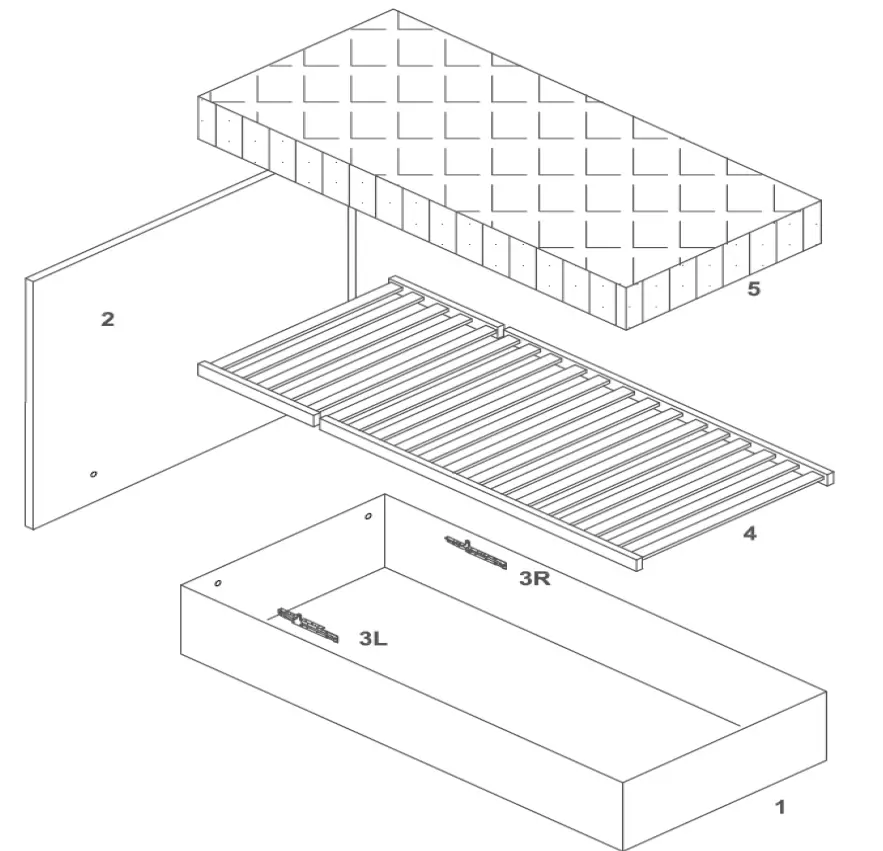 5
2
4
3R
3L
1