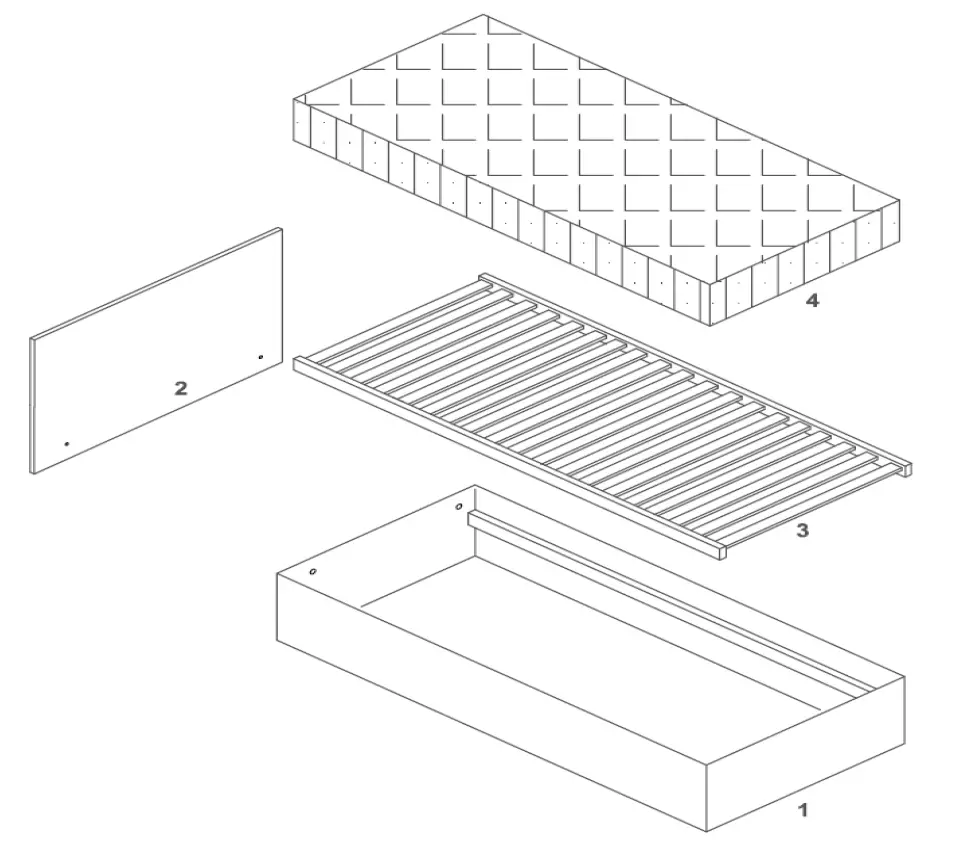 4

2

3

1