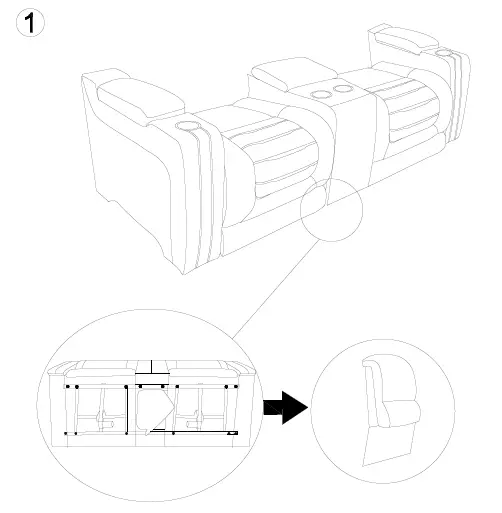 1