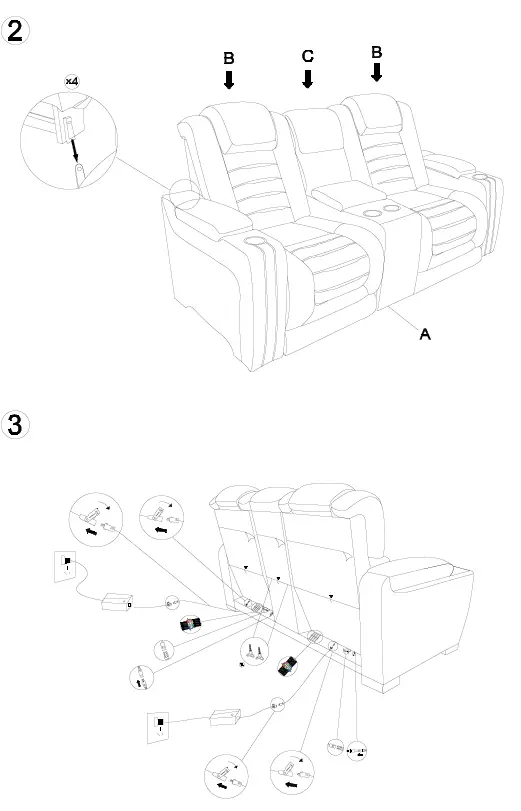 2

x4

B
C
B

A

3