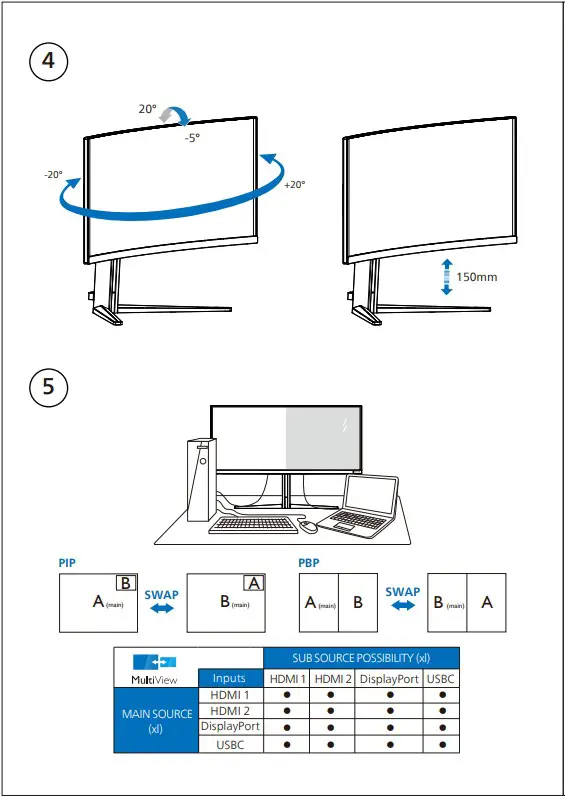 4

20°

-5°

-20°

+20°

150mm

5

PIP

B

A (main)

SWAP

A

B (main)

PBP

A (main)

B

SWAP

B (main)

A

| MultiView | | SUB SOURCE POSSIBILITY (xl) | | | |
|---|---|---|---|---|---|
| | Inputs | HDMI 1 | HDMI 2 | DisplayPort | USBC |
| MAIN SOURCE (xl) | HDMI 1 | ● | ● | ● | ● |
| | HDMI 2 | ● | ● | ● | ● |
| | DisplayPort | ● | ● | ● | ● |
| | USBC | ● | ● | ● | ● |