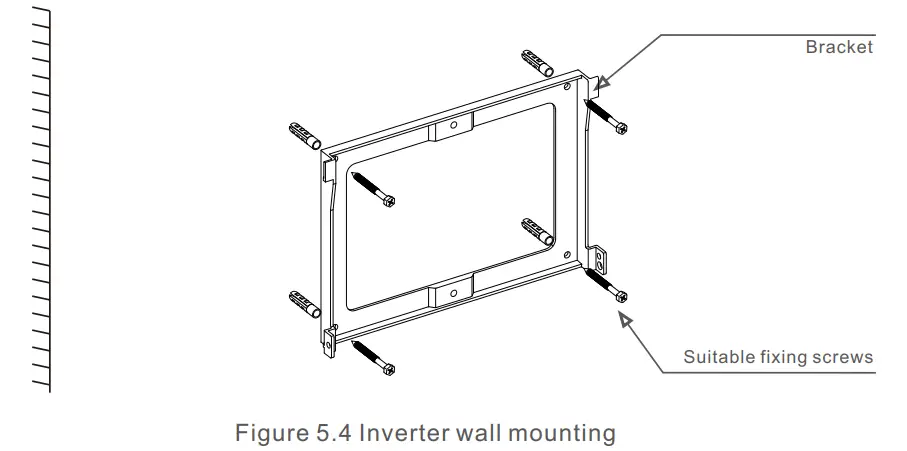 Bracket

Suitable fixing screws

Figure 5.4 Inverter wall mounting