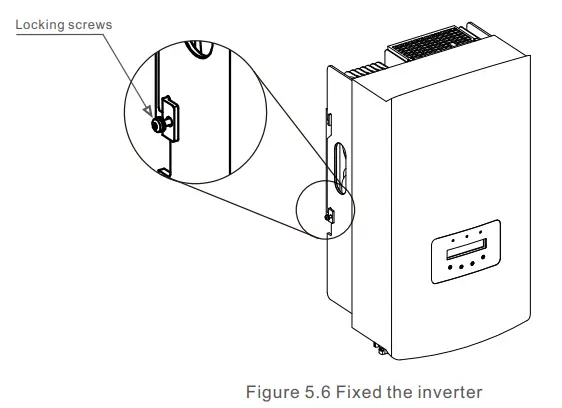 Locking screws

Figure 5.6 Fixed the inverter