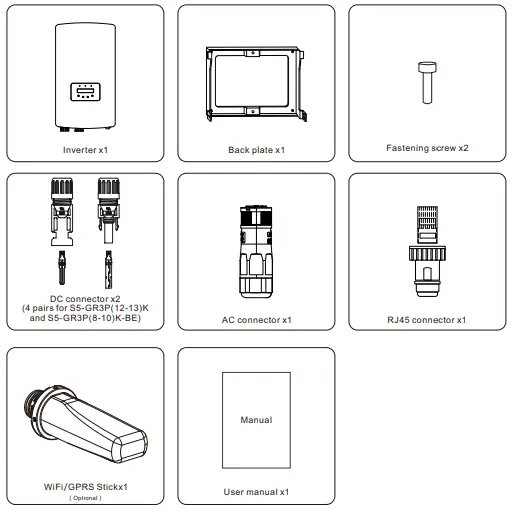 Inverter x1

Back plate x1

Fastening screw x2

DC connector x2
(4 pairs for S5-GR3P(12-13)K and S5-GR3P(8-10)K-BE)

AC connector x1

RJ45 connector x1

WiFi/GPRS Stickx1
( Optional )

Manual

User manual x1