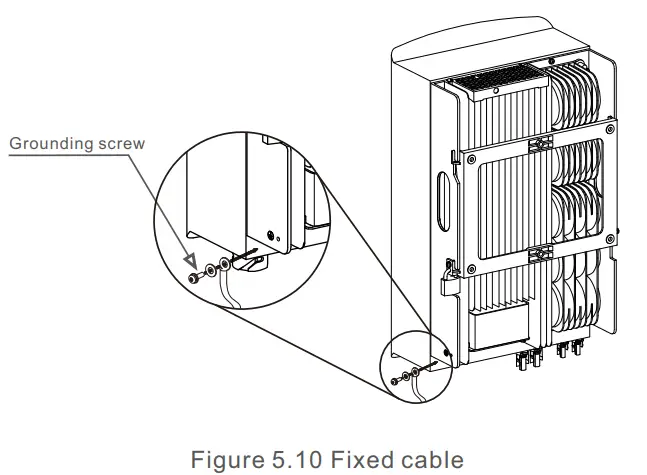 Grounding screw

Figure 5.10 Fixed cable