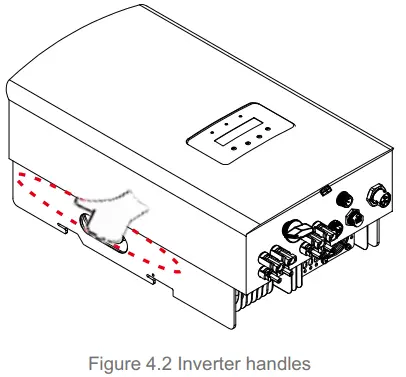 Figure 4.2 Inverter handles