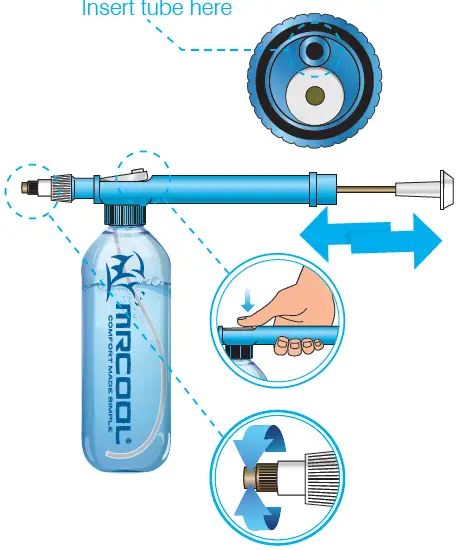 Insert tube here

MRCOOL®
COMFORT MADE SIMPLE