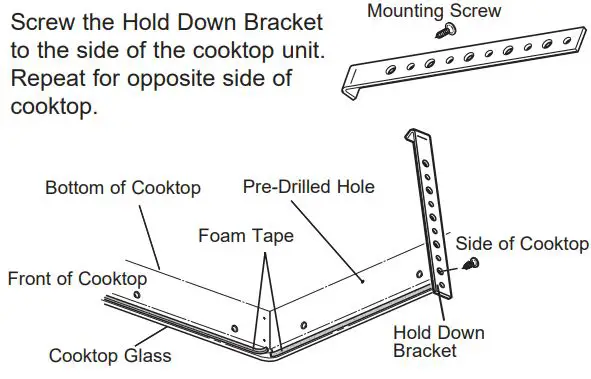 Screw the Hold Down Bracket to the side of the cooktop unit. Repeat for opposite side of cooktop.

Mounting Screw

Bottom of Cooktop

Pre-Drilled Hole

Foam Tape

Side of Cooktop

Front of Cooktop

Hold Down Bracket

Cooktop Glass