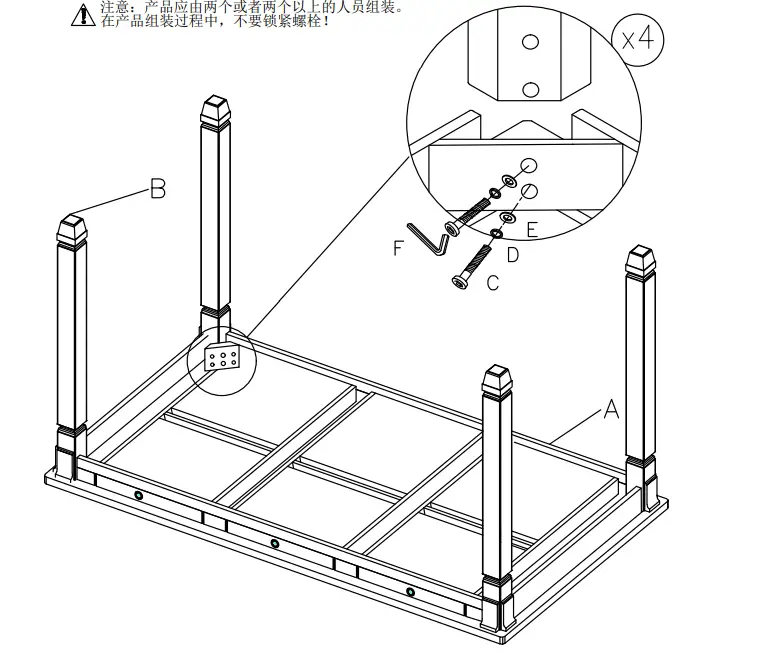 注意：产品应由两个或者两个以上的人员组装。
在产品组装过程中，不要锁紧螺栓！

x4

B

F

E

D

C

A