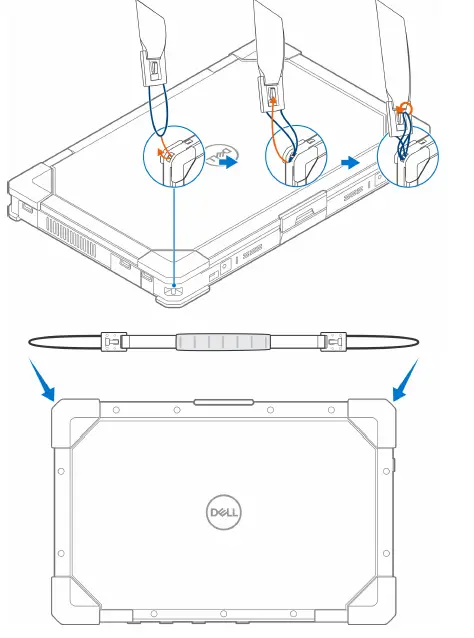 DELL

DELL