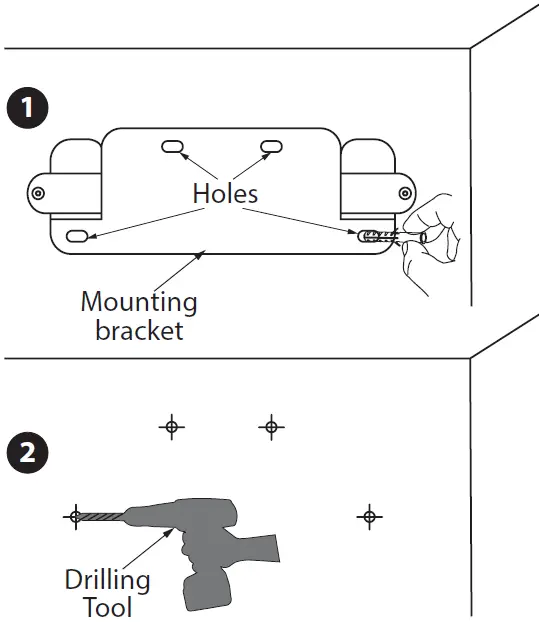 1

Holes

Mounting bracket

2

Drilling Tool