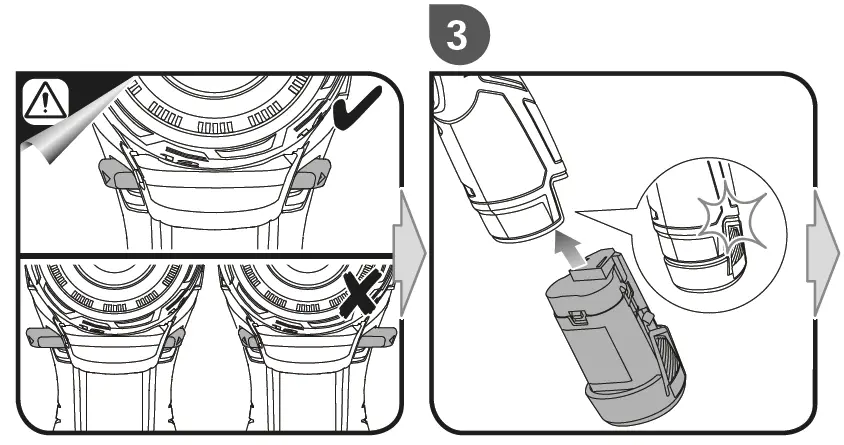 3