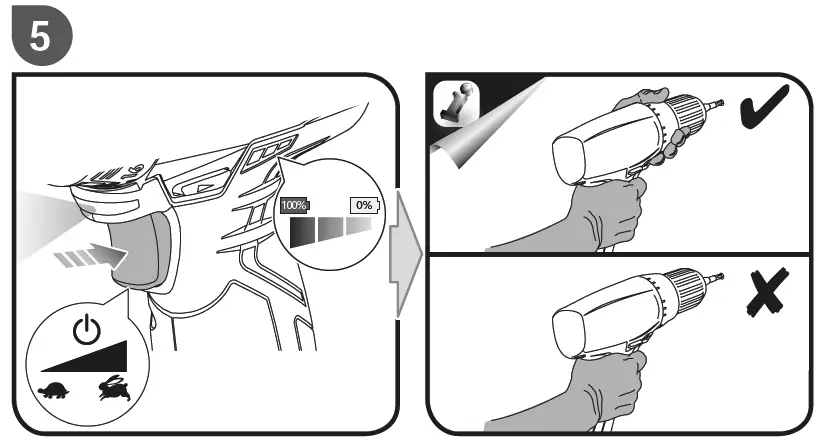 5

100%

0%