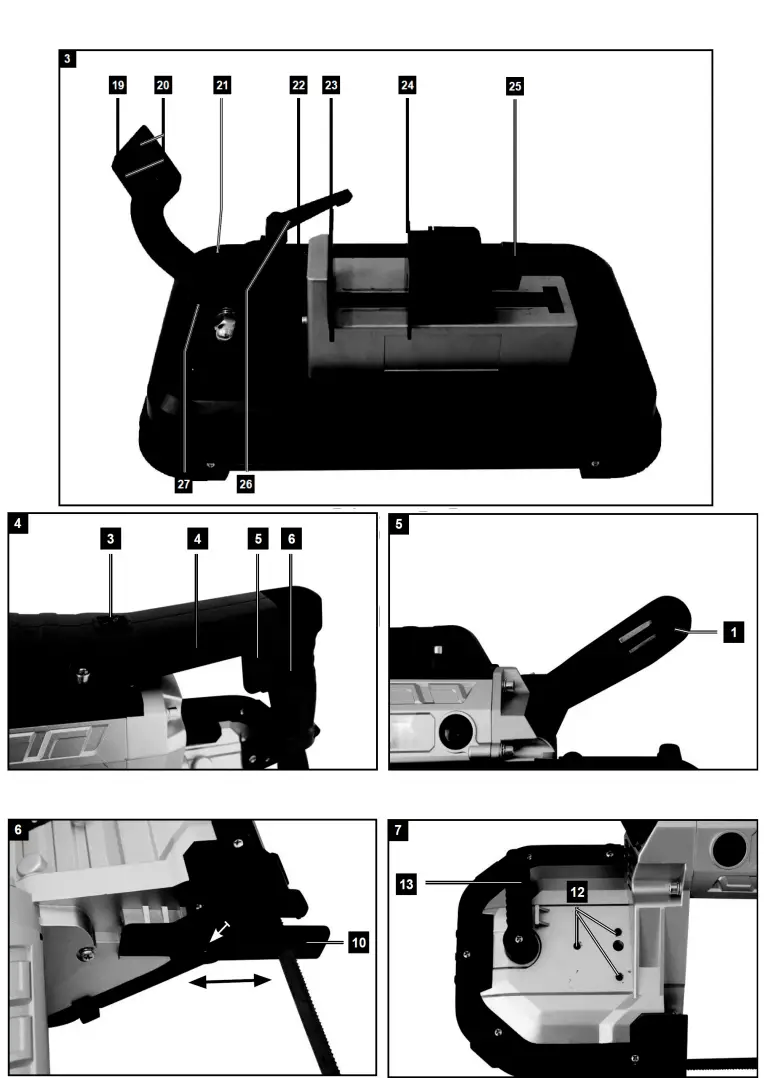 3
19 20 21 22 23 24 25
27 26

4
3 4 5 6

5
1

6
10

7
13 12